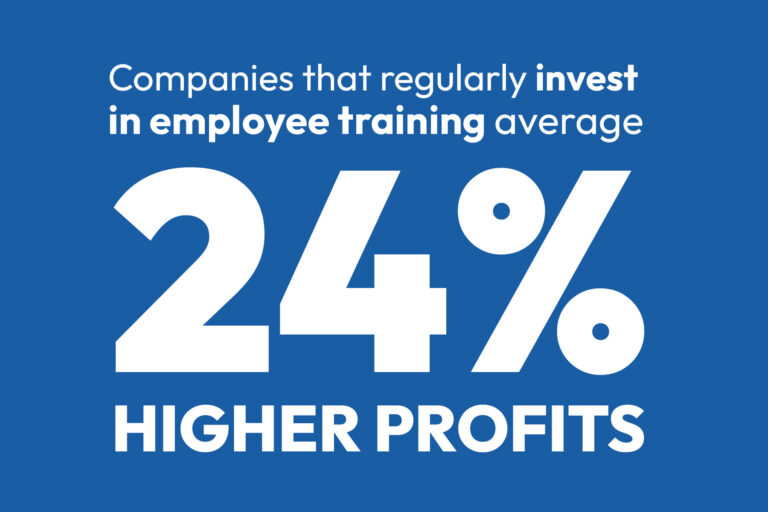 Companies that regularly invest in employee training average

24%

HIGHER PROFITS