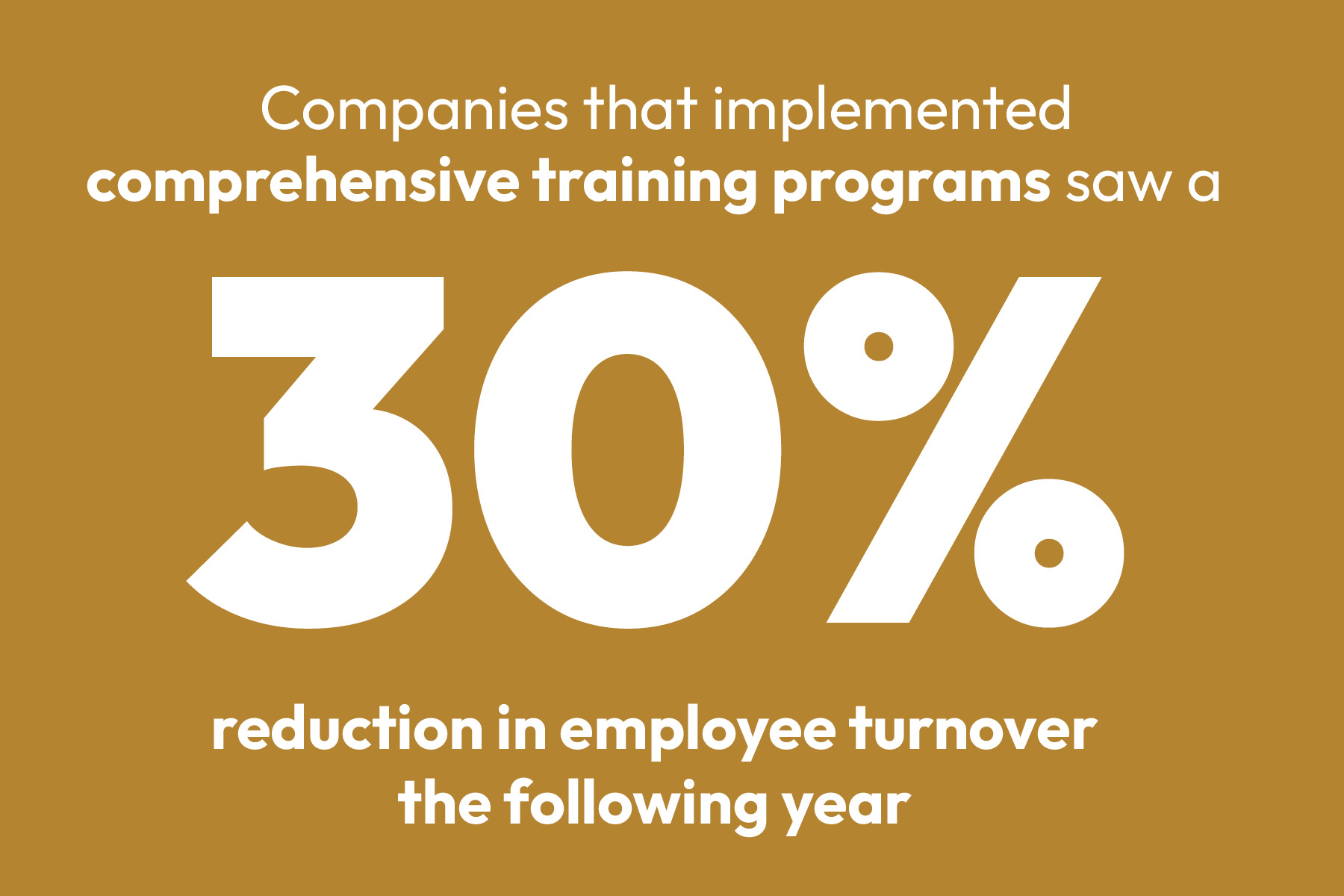 Companies that implemented comprehensive training programs saw a

30%

reduction in employee turnover the following year